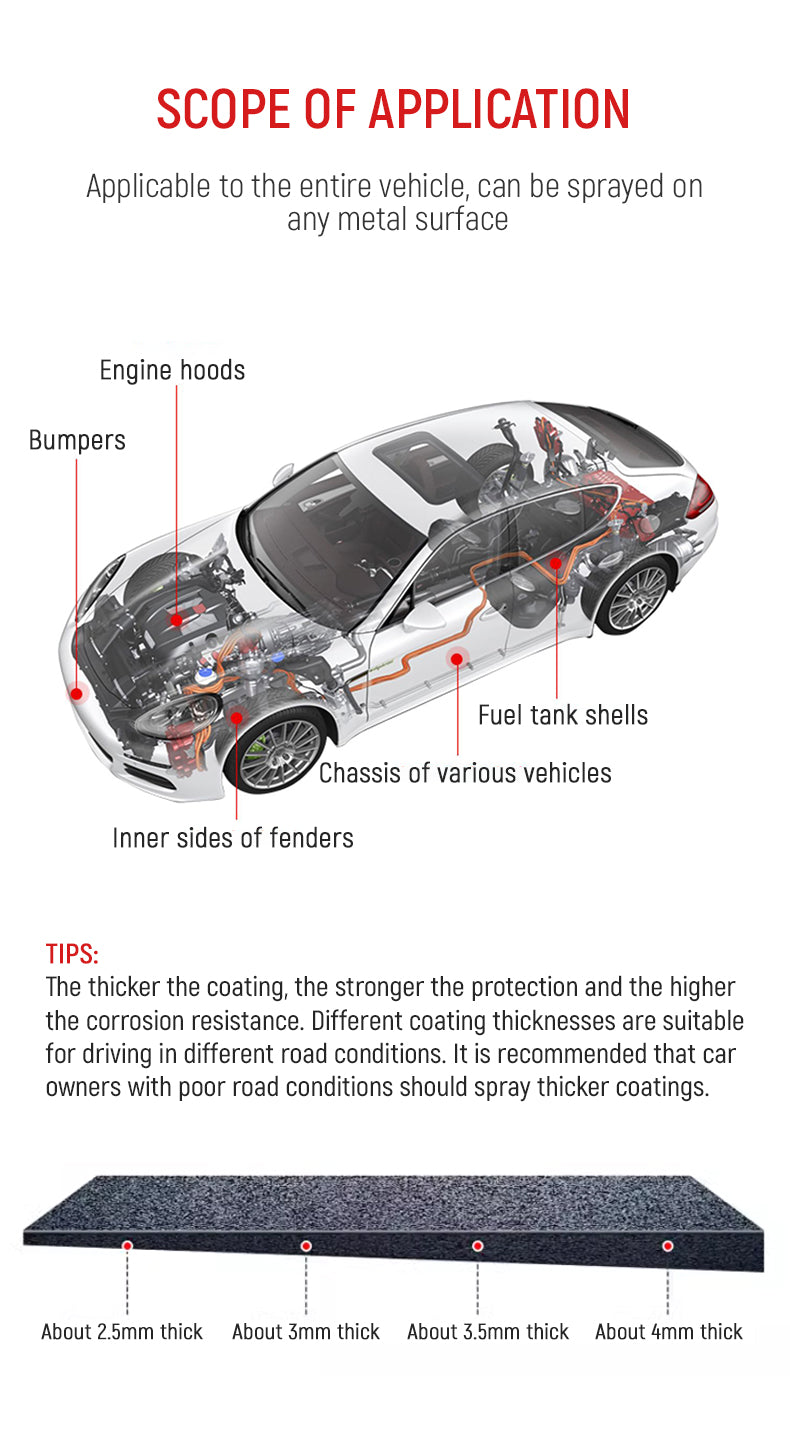 SCOPE OF APPLICATION

Applicable to the entire vehicle, can be sprayed on any metal surface

Engine hoods

Bumpers

Fuel tank shells

Chassis of various vehicles

Inner sides of fenders

TIPS:
The thicker the coating, the stronger the protection and the higher the corrosion resistance. Different coating thicknesses are suitable for driving in different road conditions. It is recommended that car owners with poor road conditions should spray thicker coatings.

About 2.5mm thick

About 3mm thick

About 3.5mm thick

About 4mm thick