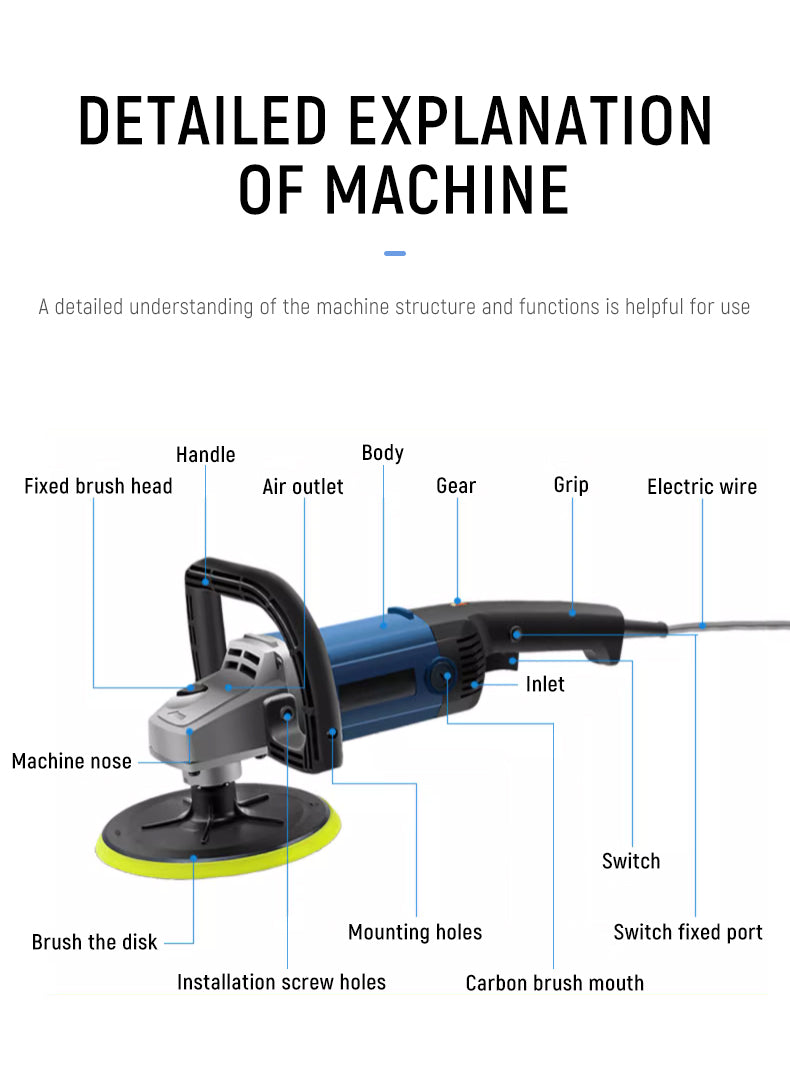 DETAILED EXPLANATION OF MACHINE

A detailed understanding of the machine structure and functions is helpful for use

Handle

Body

Fixed brush head

Air outlet

Gear

Grip

Electric wire

Inlet

Machine nose

Switch

Brush the disk

Mounting holes

Switch fixed port

Installation screw holes

Carbon brush mouth